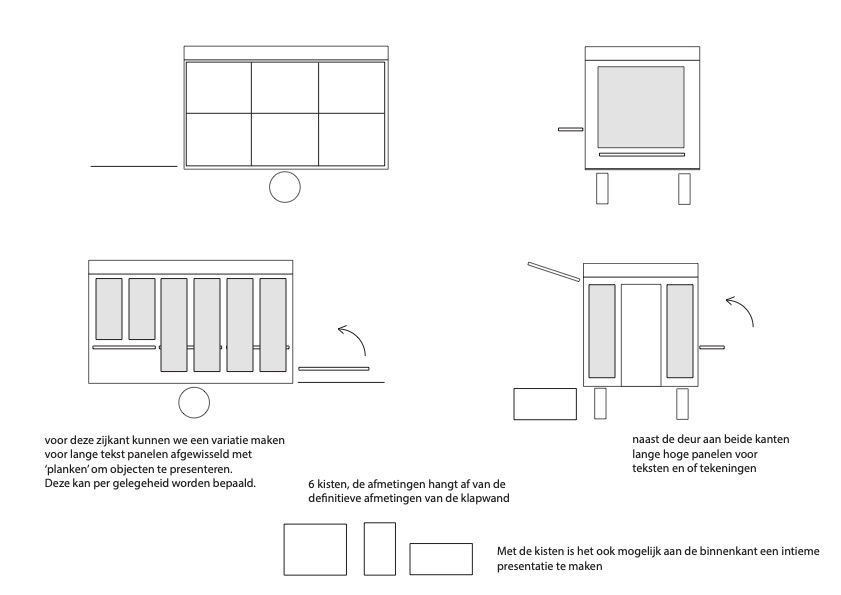 voor deze zijkant kunnen we een variatie maken voor lange tekst panelen afgewisseld met 'planken' om objecten te presenteren.
Deze kan per gelegeheid worden bepaald.

naast de deur aan beide kanten lange hoge panelen voor teksten en of tekeningen

6 kisten, de afmetingen hangt af van de definitieve afmetingen van de klapwand

Met de kisten is het ook mogelijk aan de binnenkant een intieme presentatie te maken